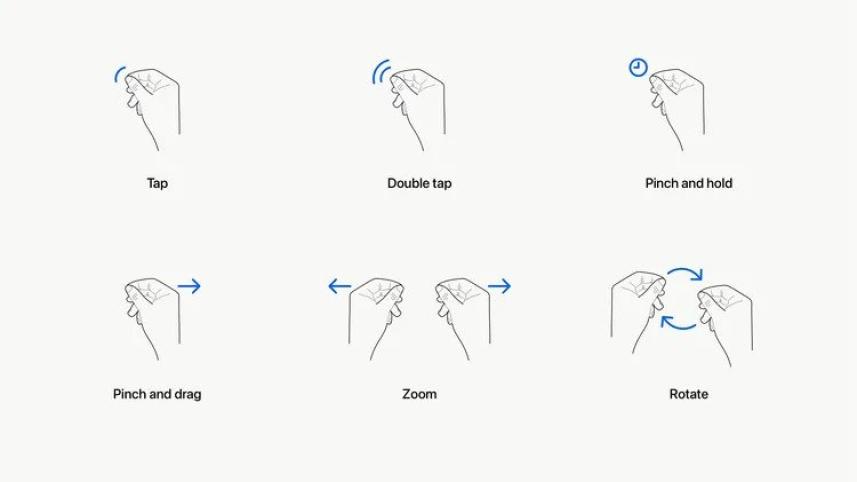 Tap

Double tap

Pinch and hold

Pinch and drag

Zoom

Rotate